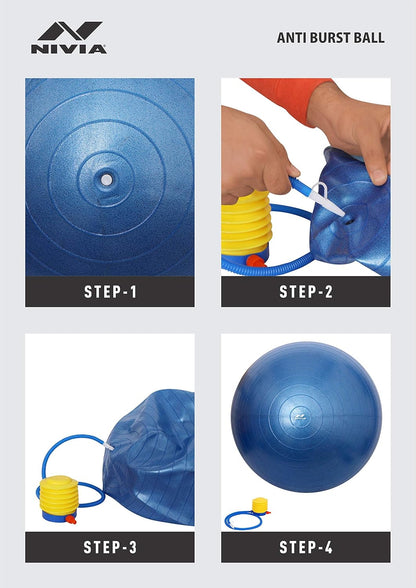 NIVIA

ANTI BURST BALL

STEP-1

STEP-2

STEP-3

STEP-4